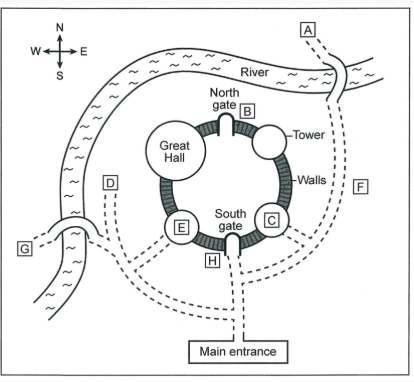 N
W E
S

A

River

North gate B

Great Hall

Tower

Walls

D

F

South gate

E

C

G

H

Main entrance